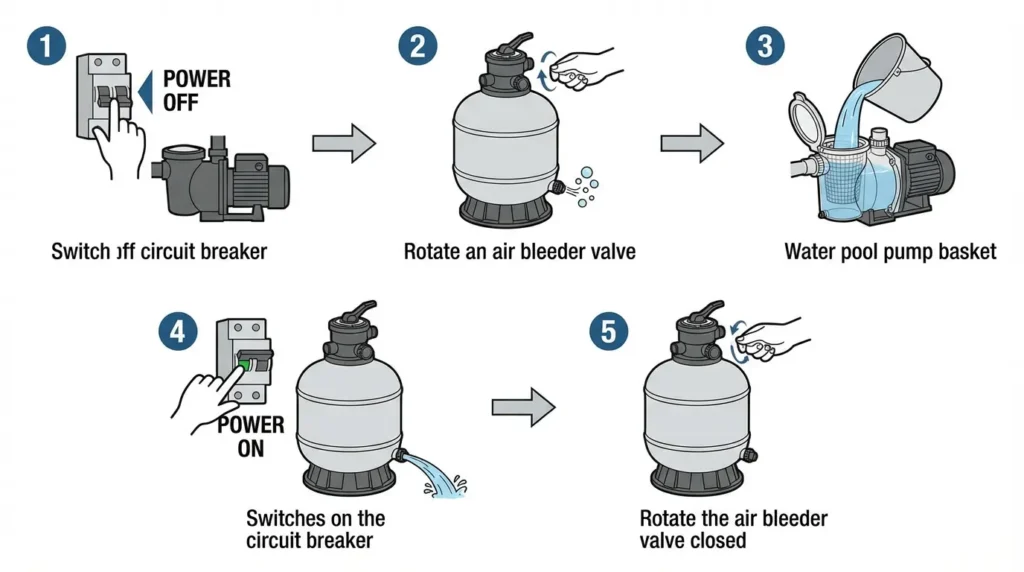 1

POWER OFF

Switch off circuit breaker

2

Rotate an air bleeder valve

3

Water pool pump basket

4

POWER ON

Switches on the circuit breaker

5

Rotate the air bleeder valve closed