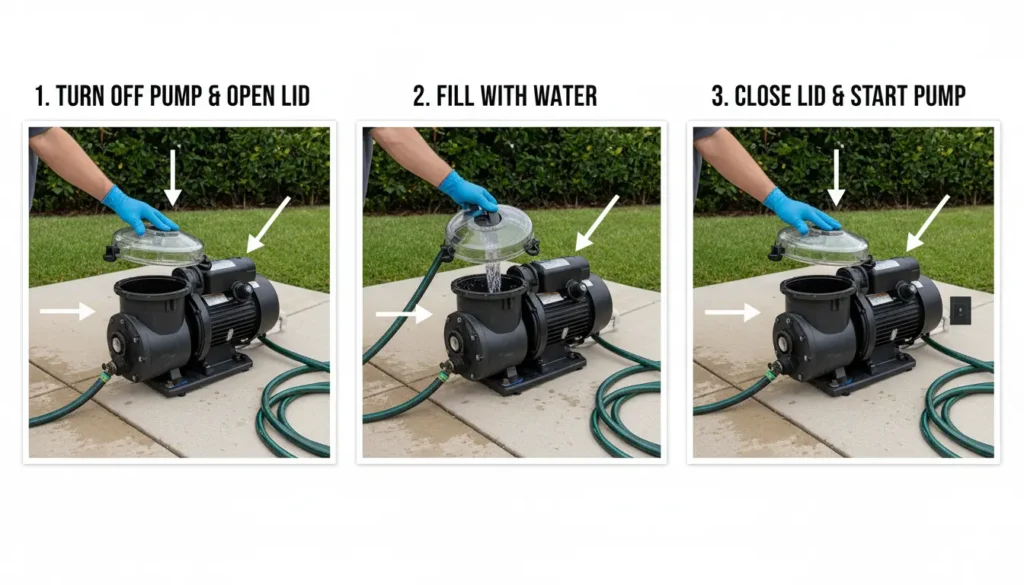 1. TURN OFF PUMP & OPEN LID

2. FILL WITH WATER

3. CLOSE LID & START PUMP